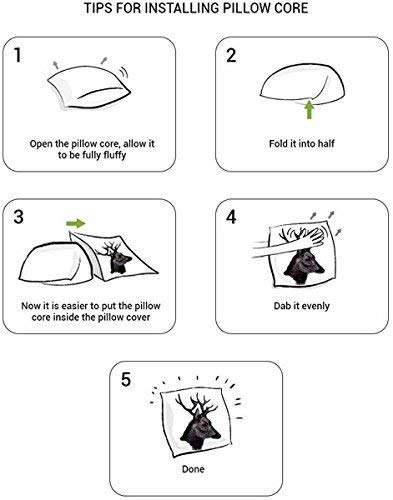 TIPS FOR INSTALLING PILLOW CORE

1

Open the pillow core, allow it to be fully fluffy

2

Fold it into half

3

Now it is easier to put the pillow core inside the pillow cover

4

Dab it evenly

5

Done