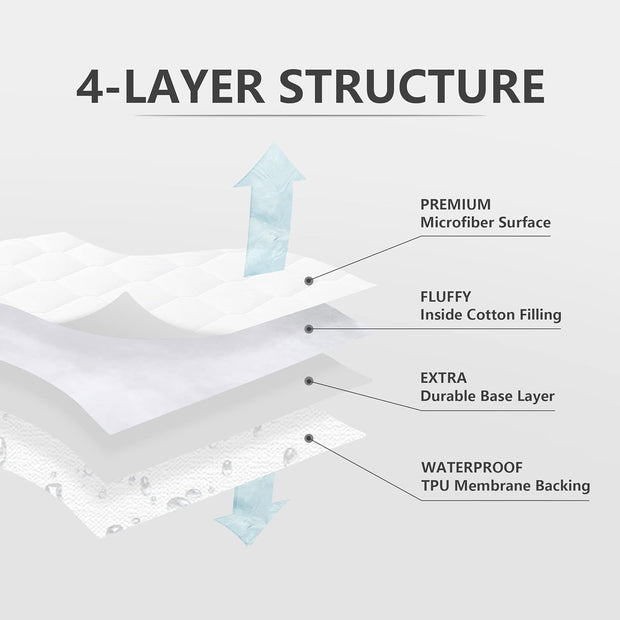 4-LAYER STRUCTURE

PREMIUM
Microfiber Surface

FLUFFY
Inside Cotton Filling

EXTRA
Durable Base Layer

WATERPROOF
TPU Membrane Backing