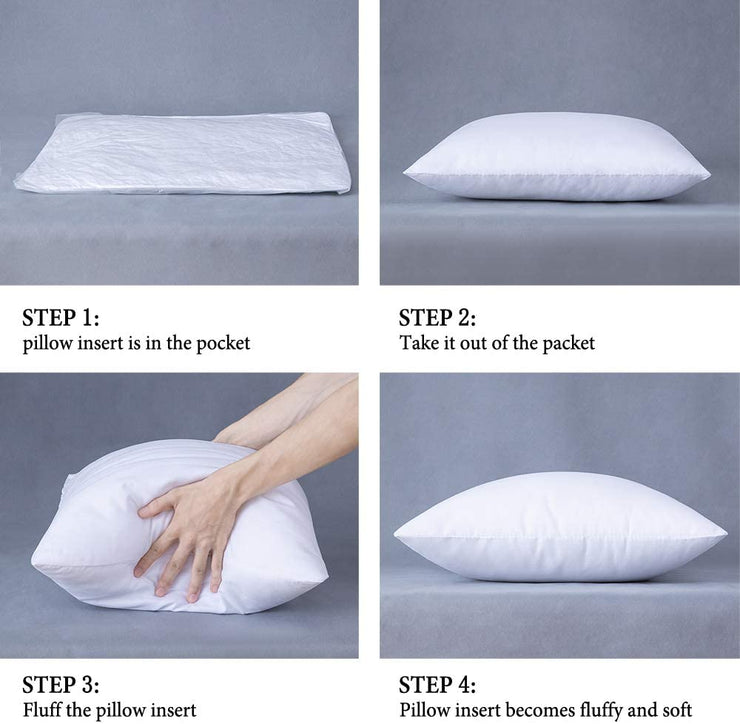 STEP 1:
pillow insert is in the pocket

STEP 2:
Take it out of the packet

STEP 3:
Fluff the pillow insert

STEP 4:
Pillow insert becomes fluffy and soft